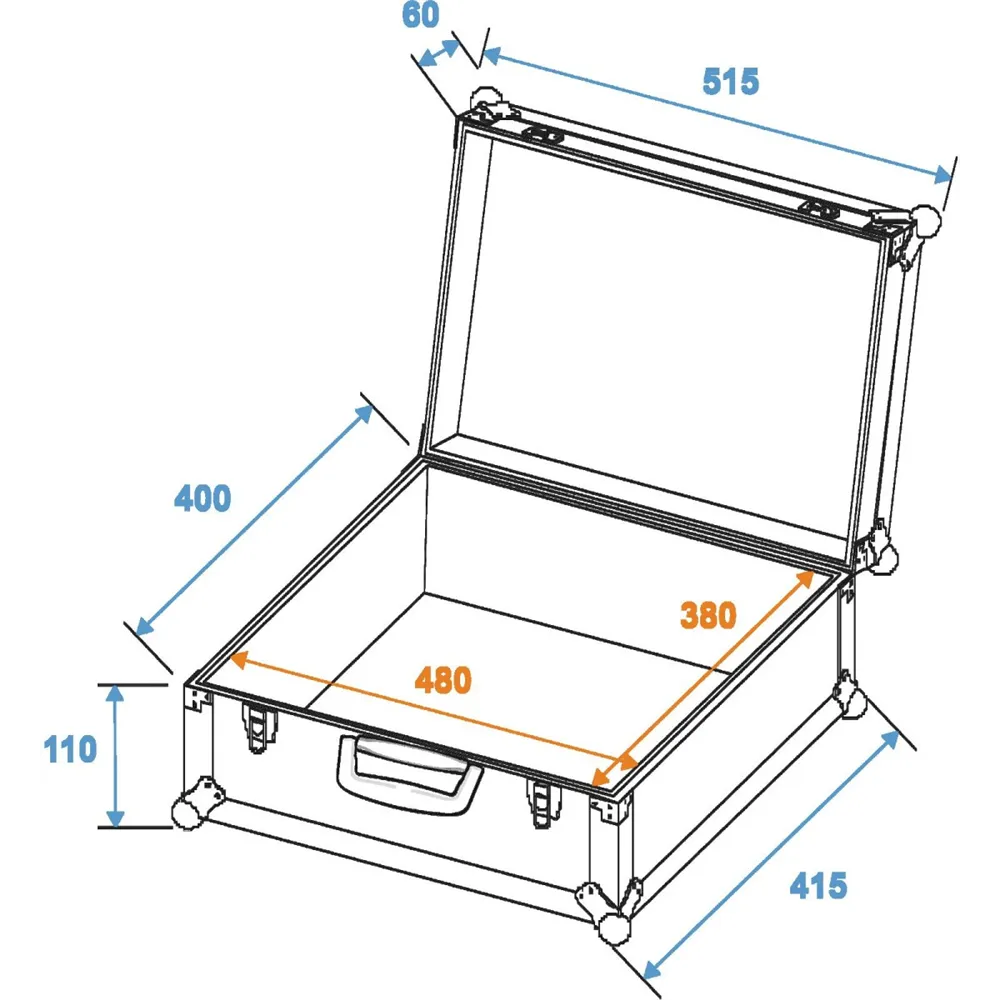 60
515
400
380
480
110
415