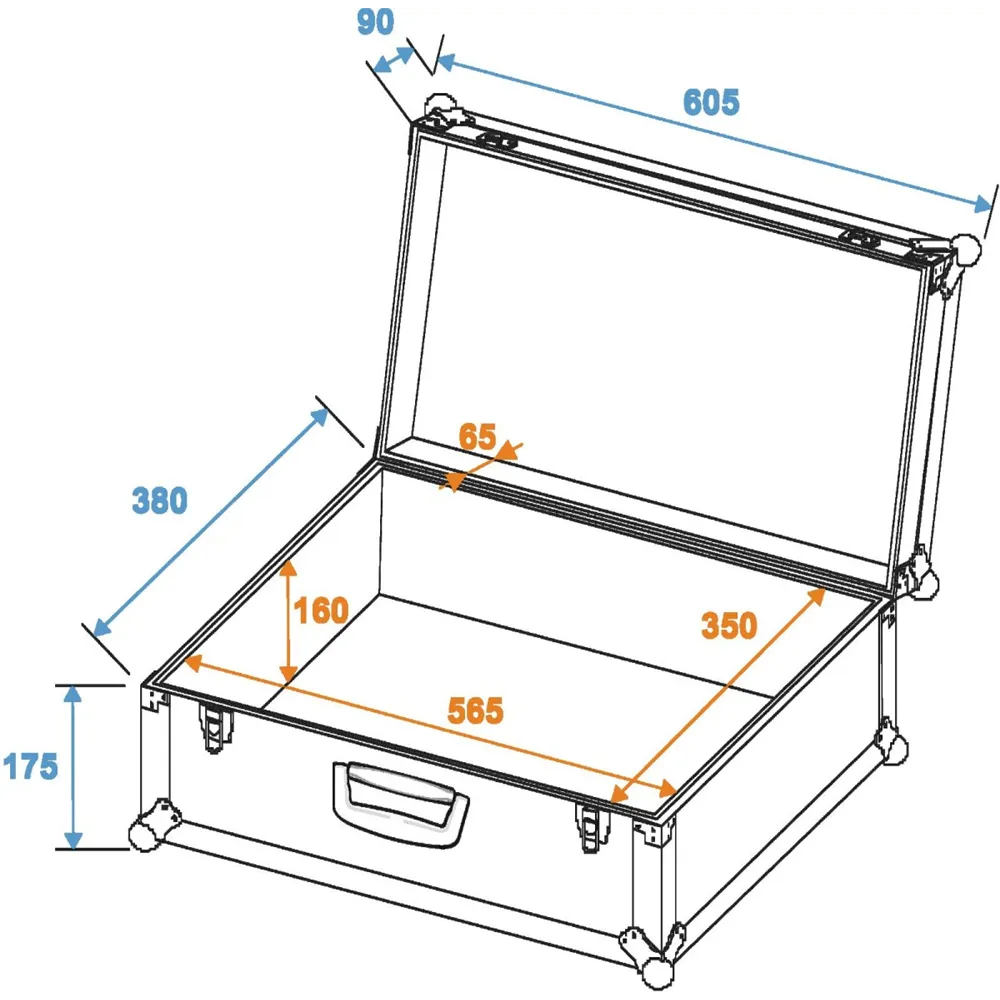 90
605
65
380
160
350
565
175