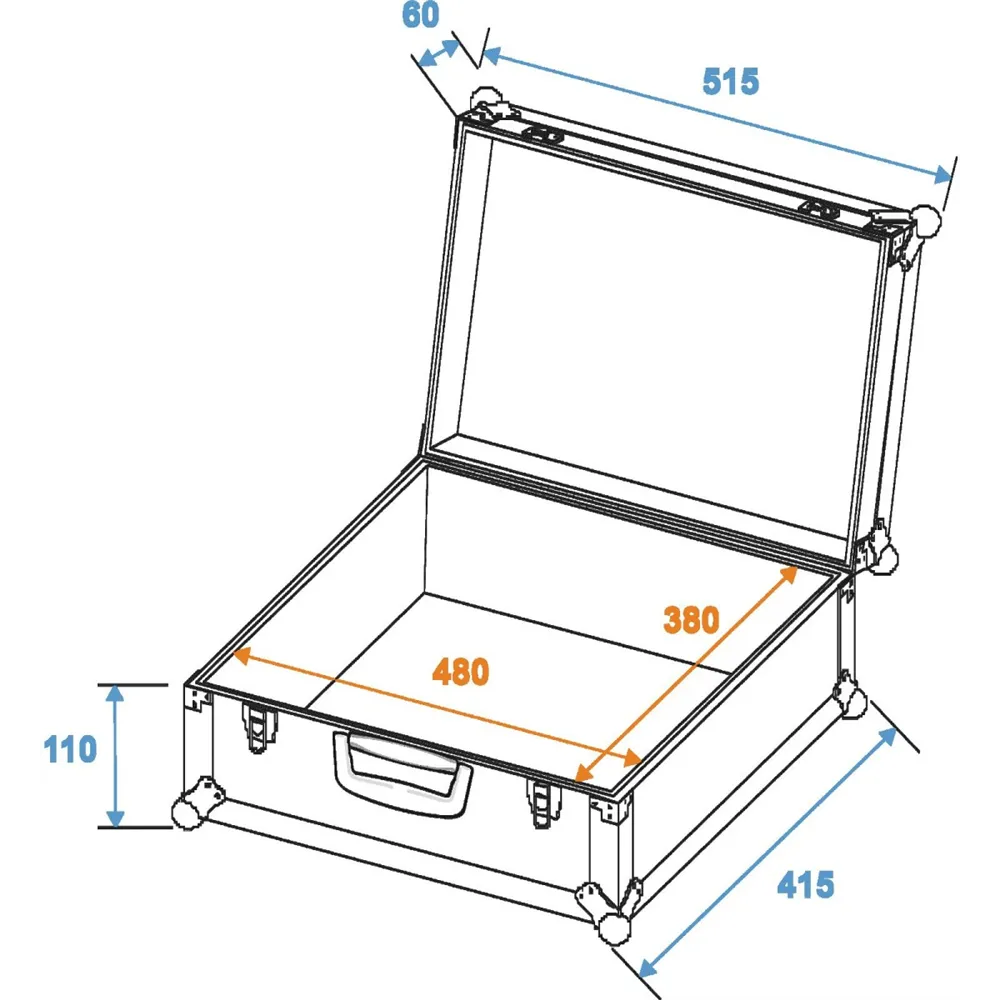 60
515
380
480
110
415