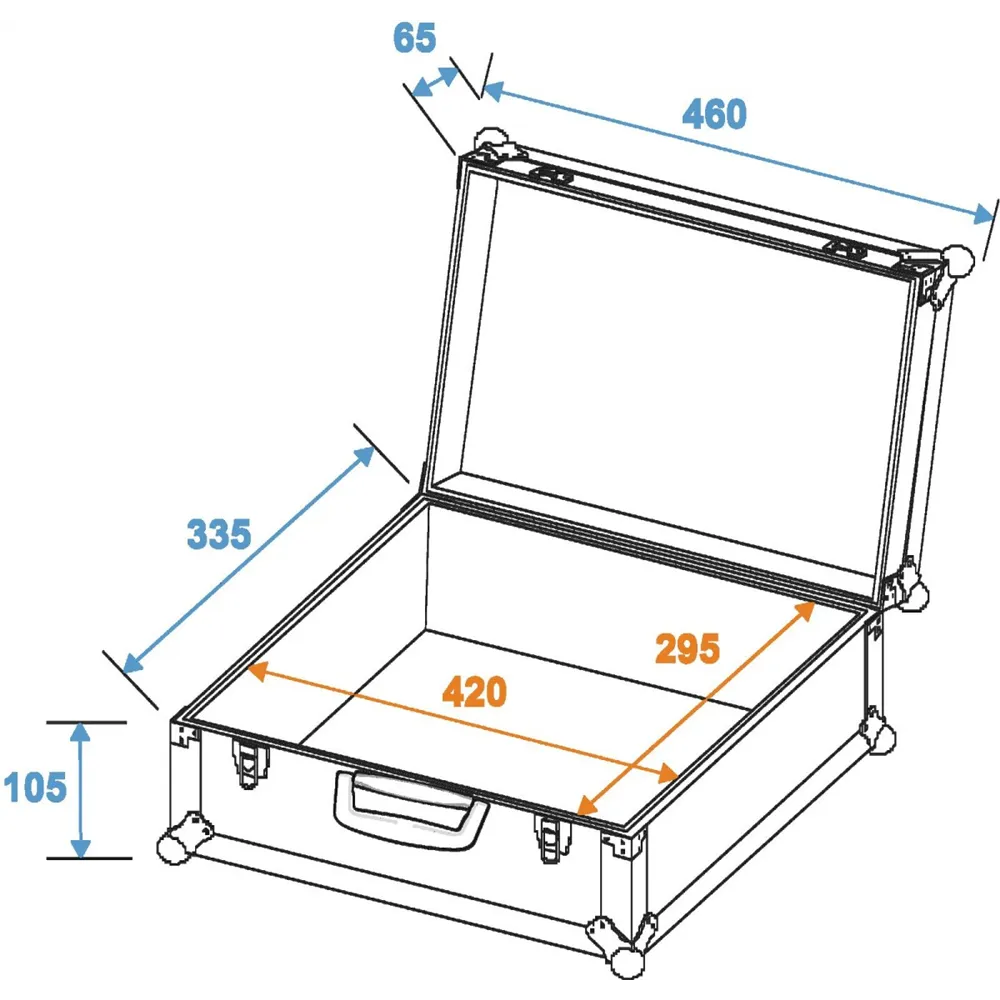 65
460
335
295
420
105