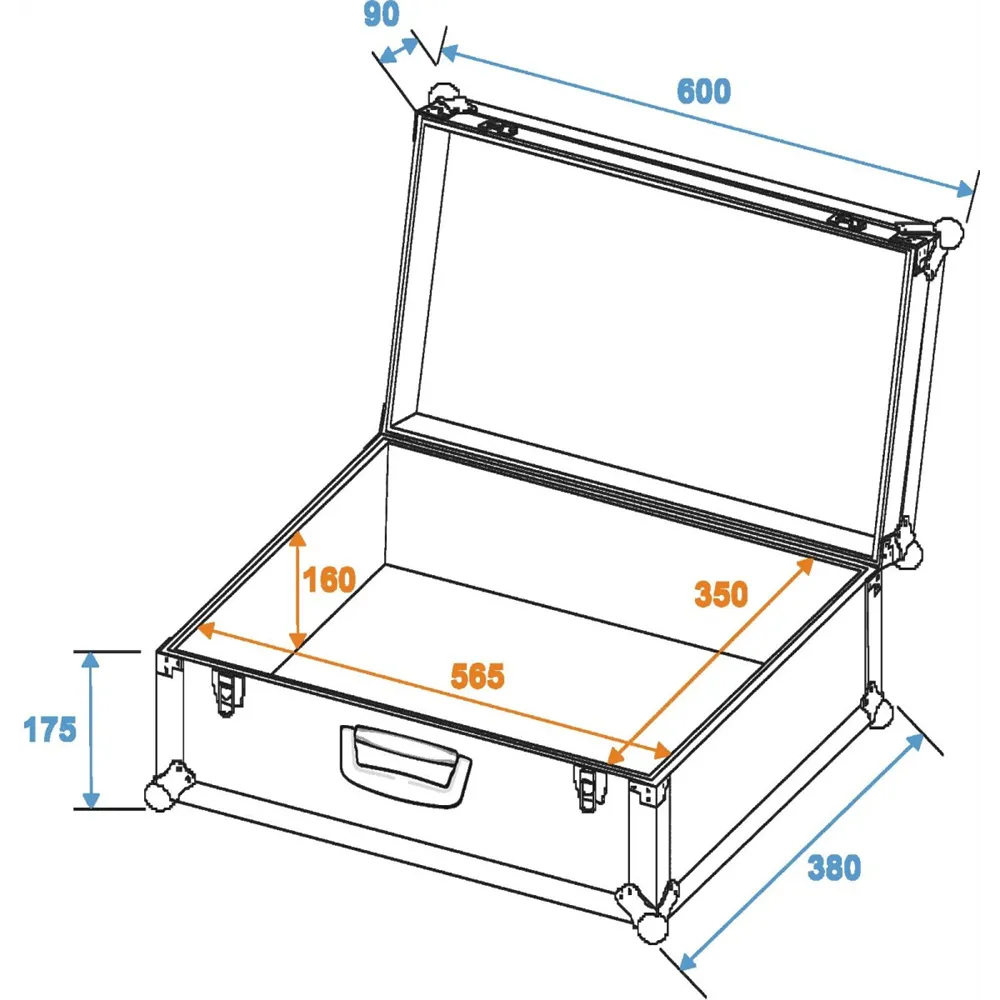 90
600
160
350
565
175
380