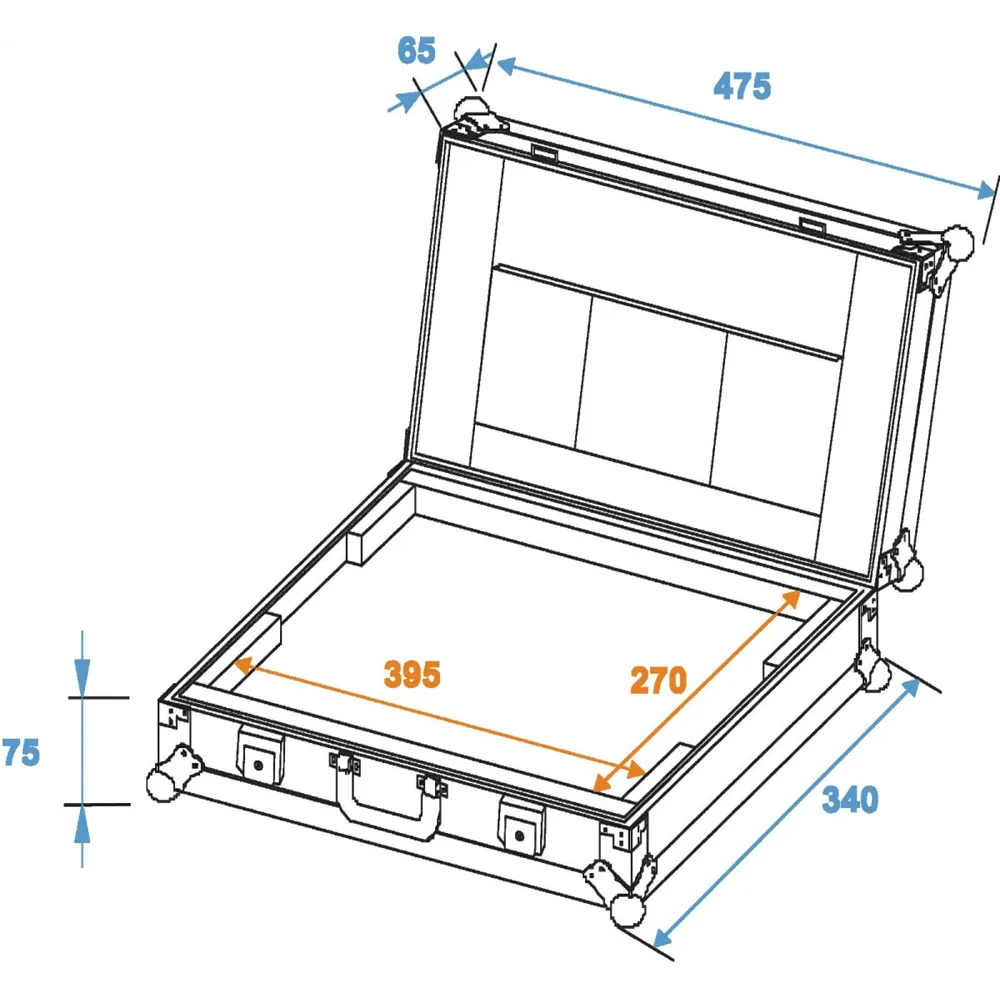 65
475
395
270
75
340