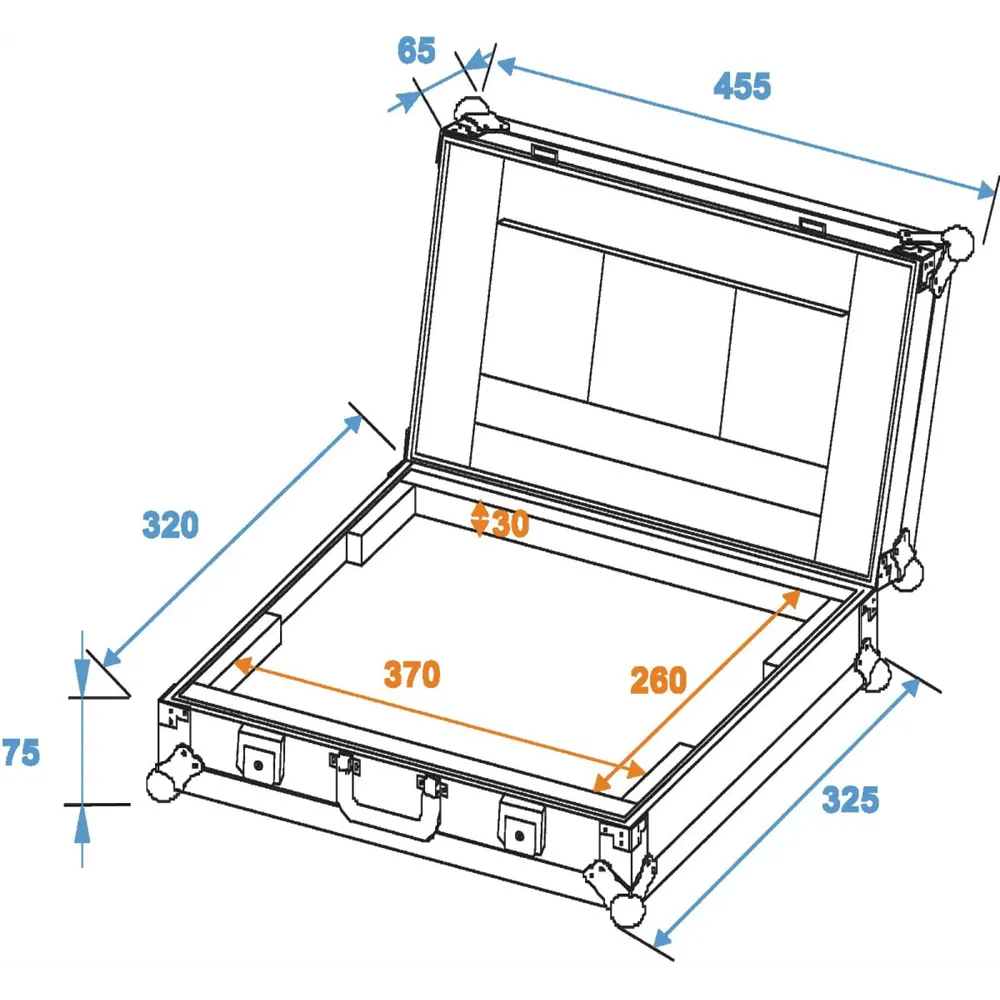 65
455
320
30
370
260
75
325