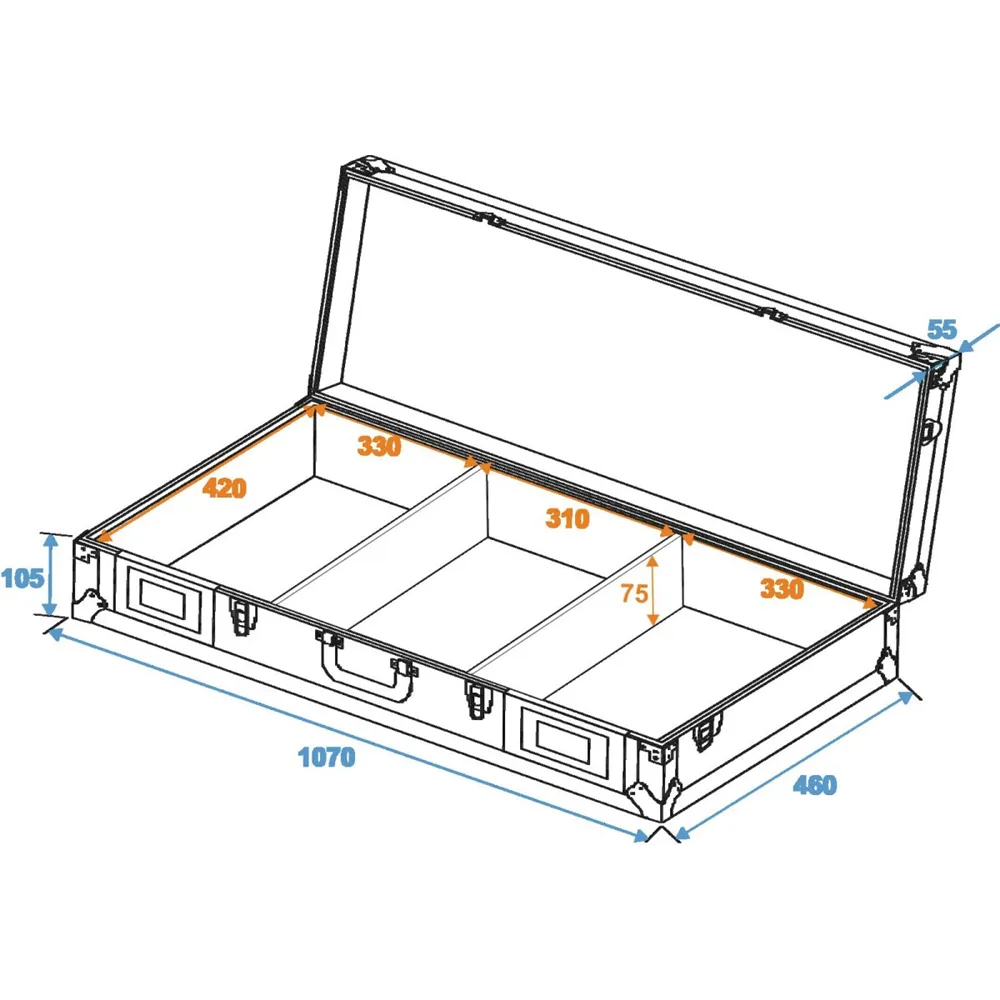 55
330
420
310
105
75
330
1070
460