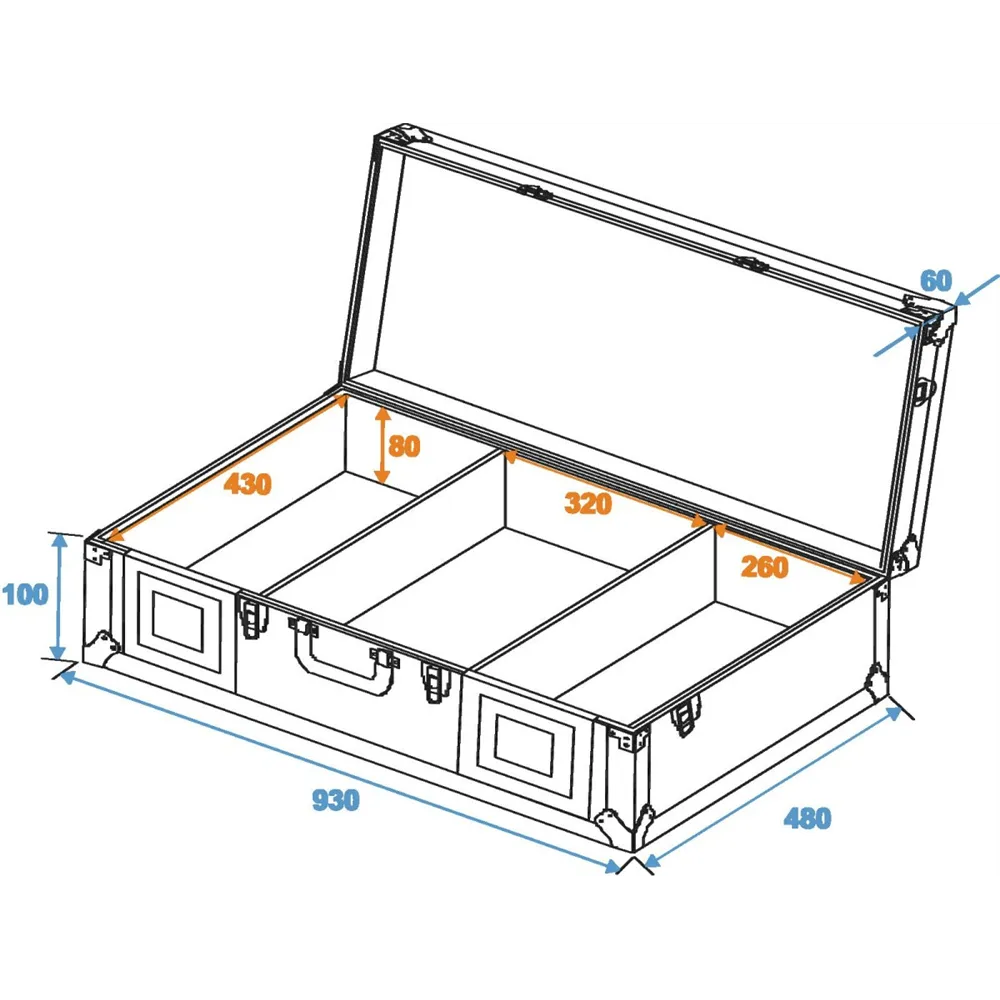 60

80

430

320

260

100

930

480