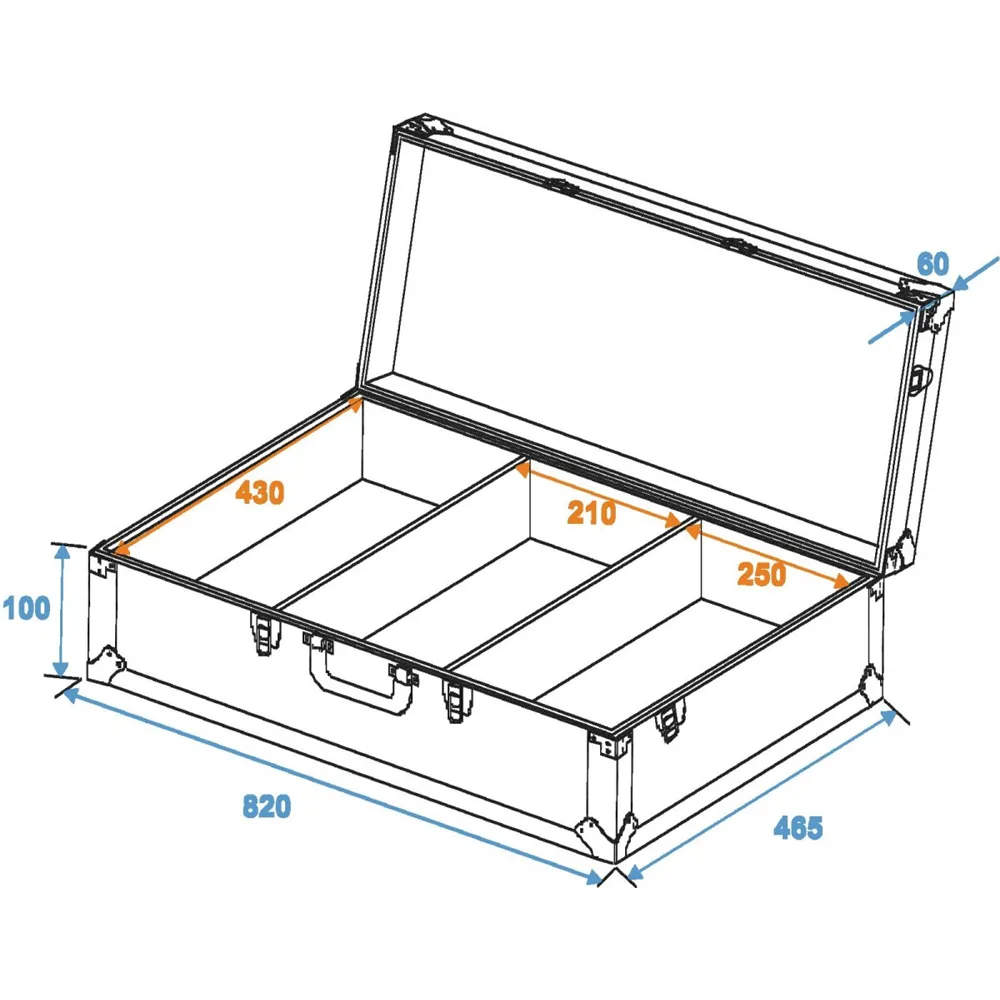 60

430

210

250

100

820

465