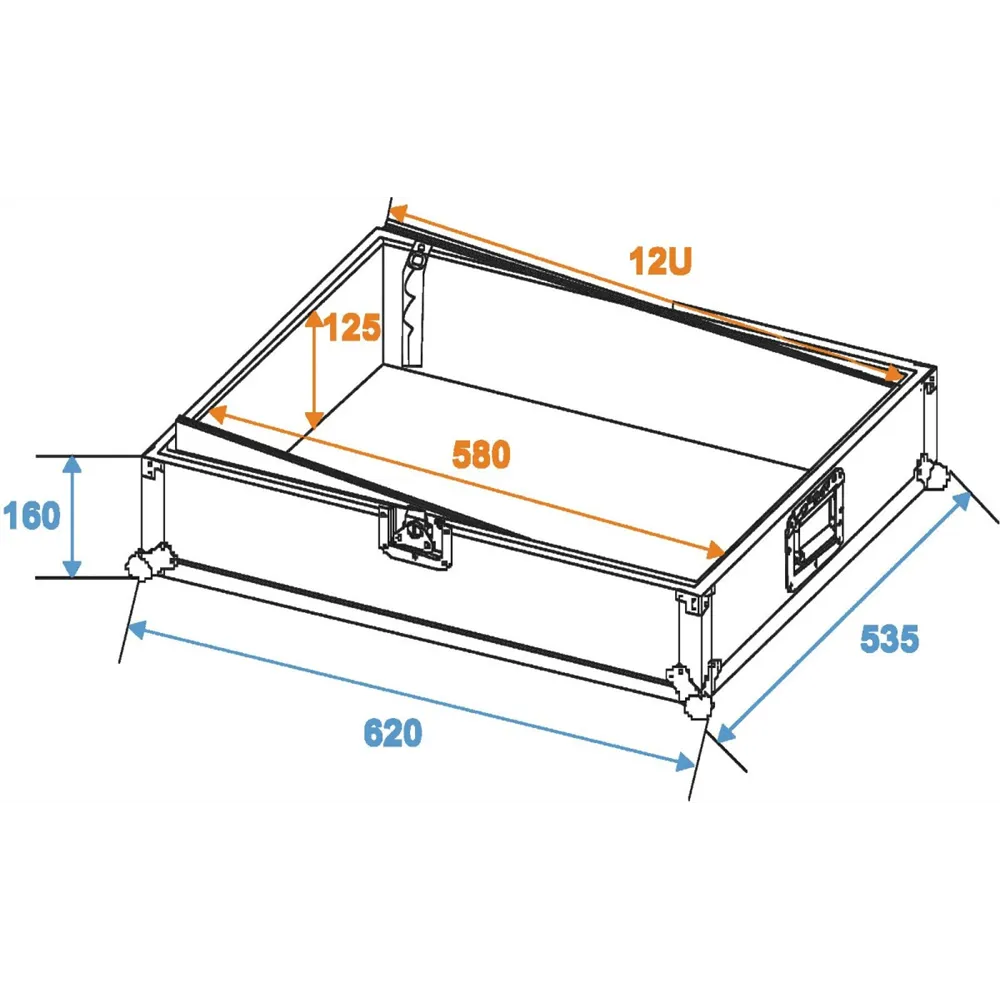 12U
125
580
160
535
620