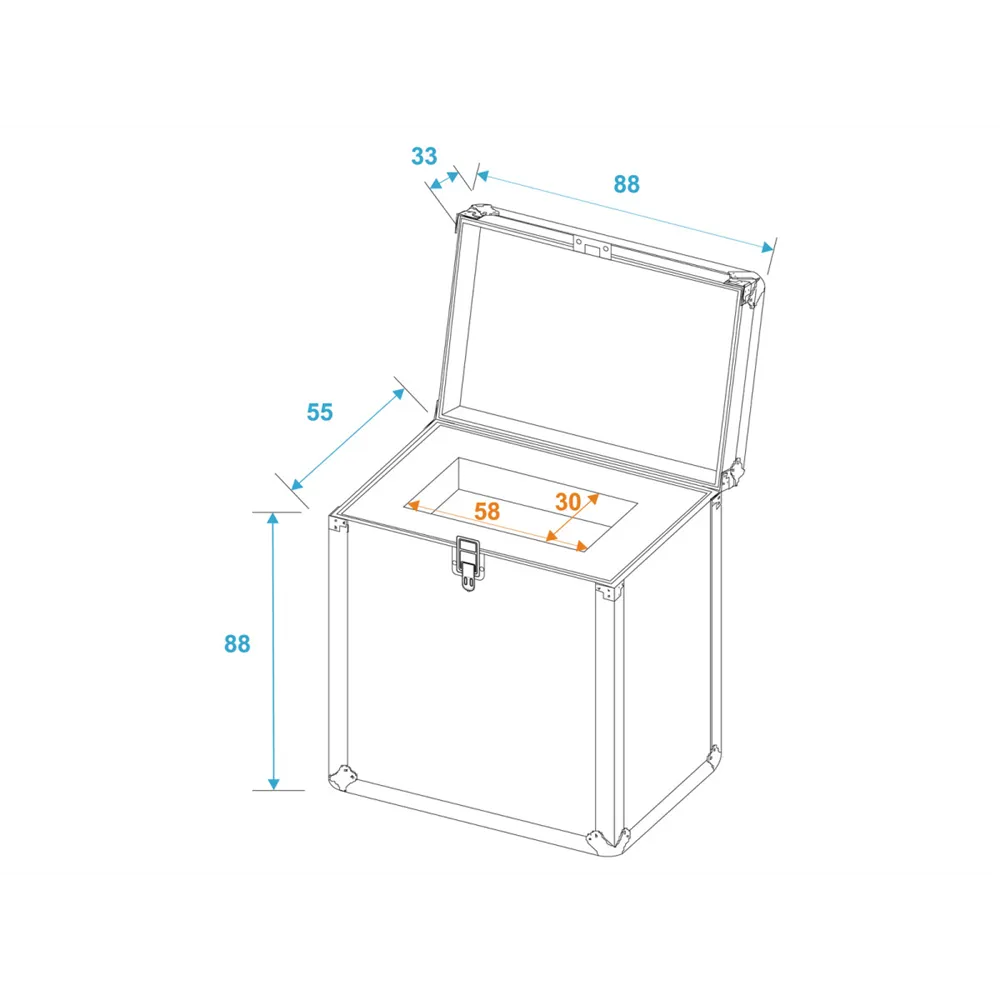 33

88

55

58

30

88