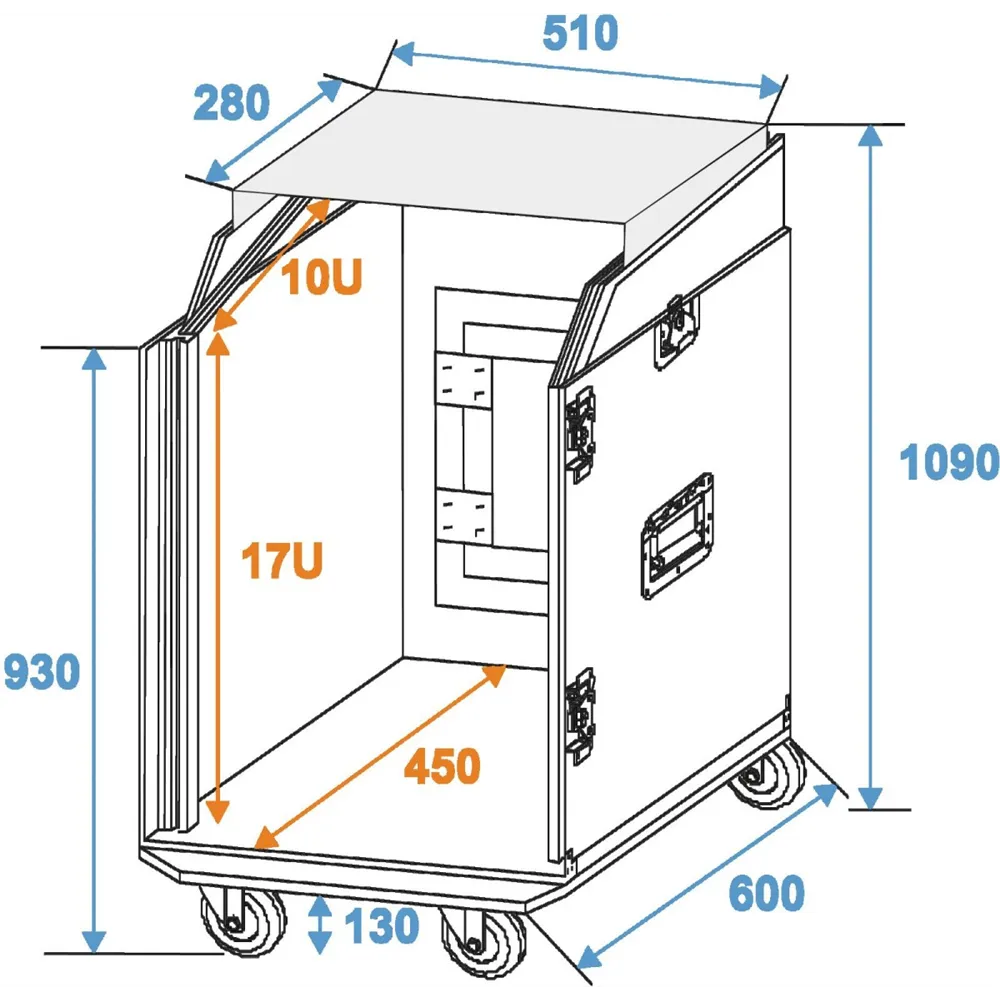 510
280
10U
1090
17U
930
450
600
130