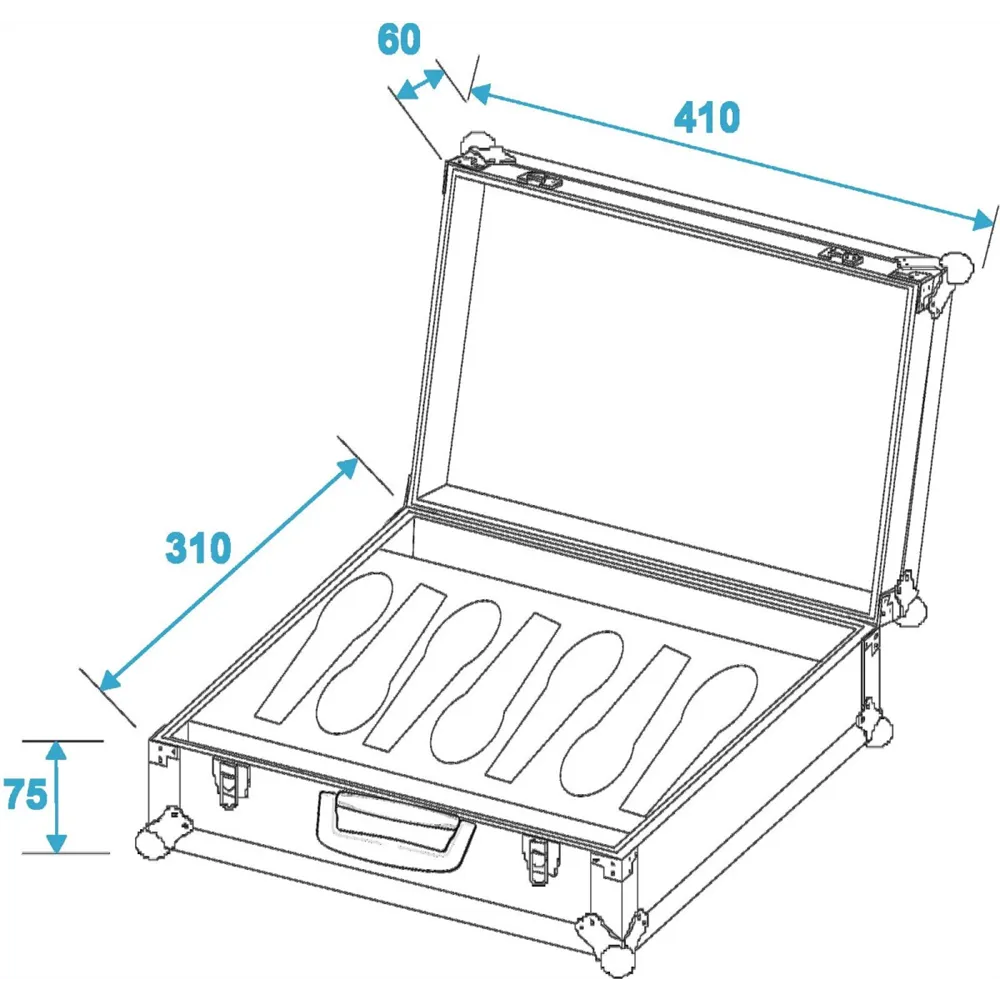 60
410
310
75