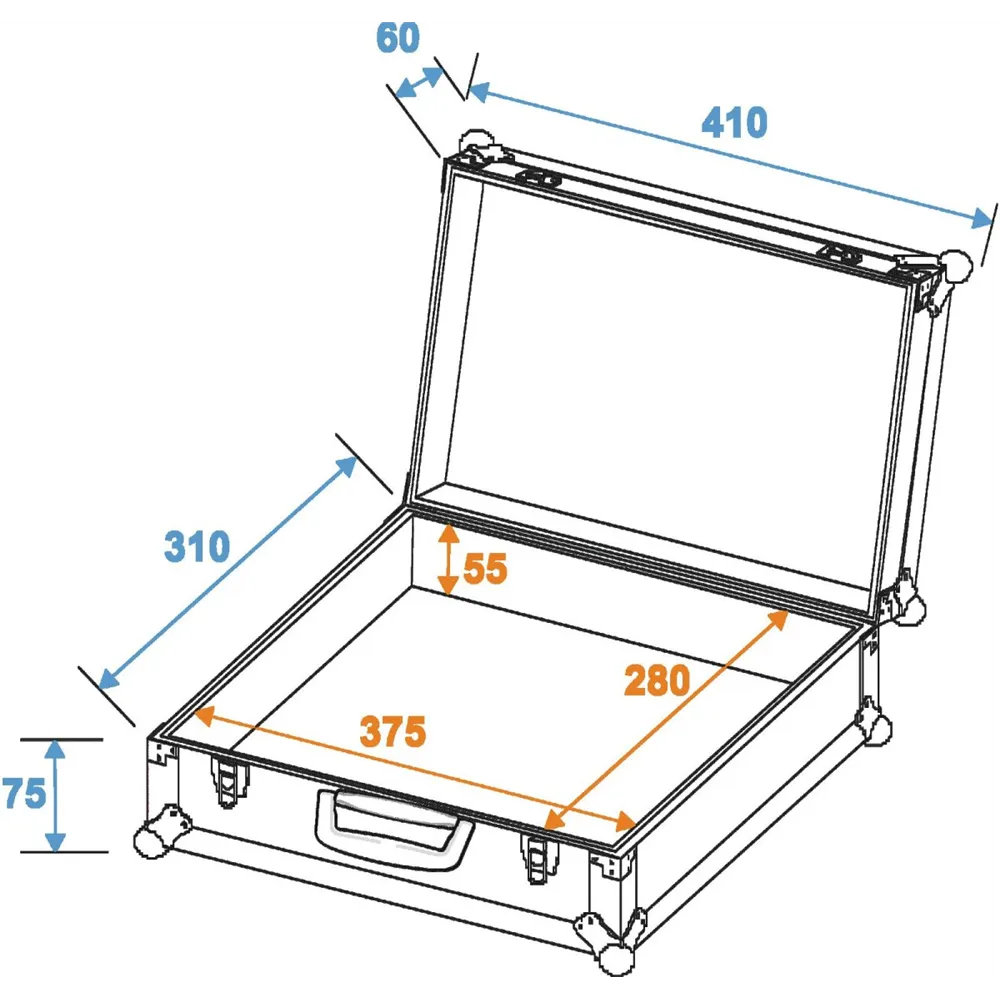 60

410

310

55

280

375

75