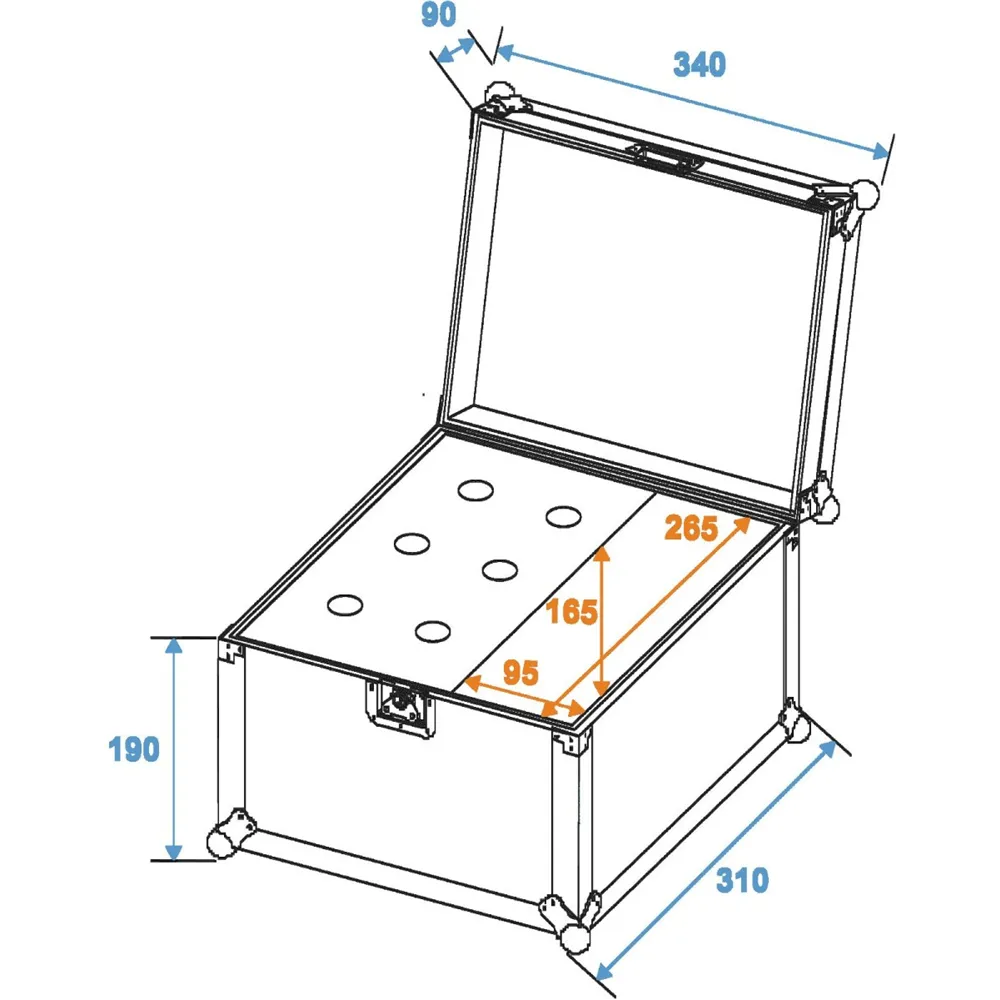 90
340
265
165
95
190
310