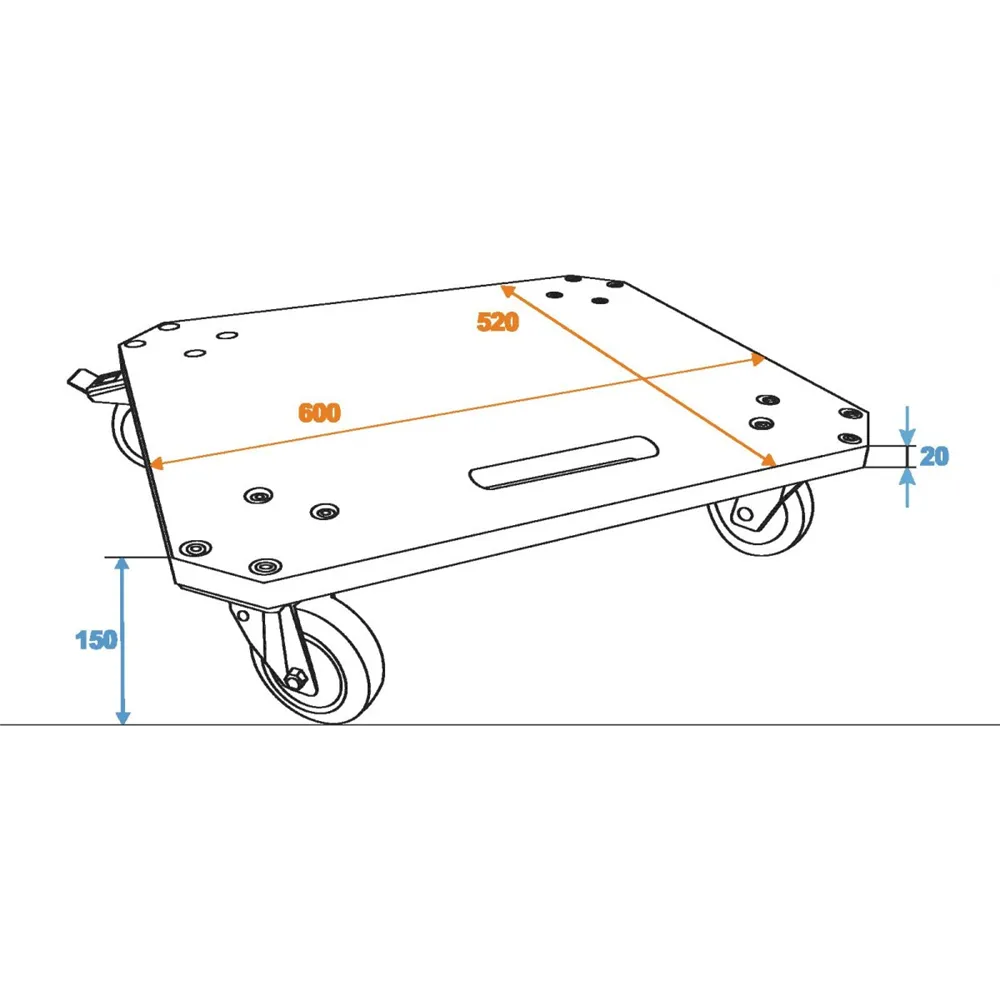 520
600
20
150