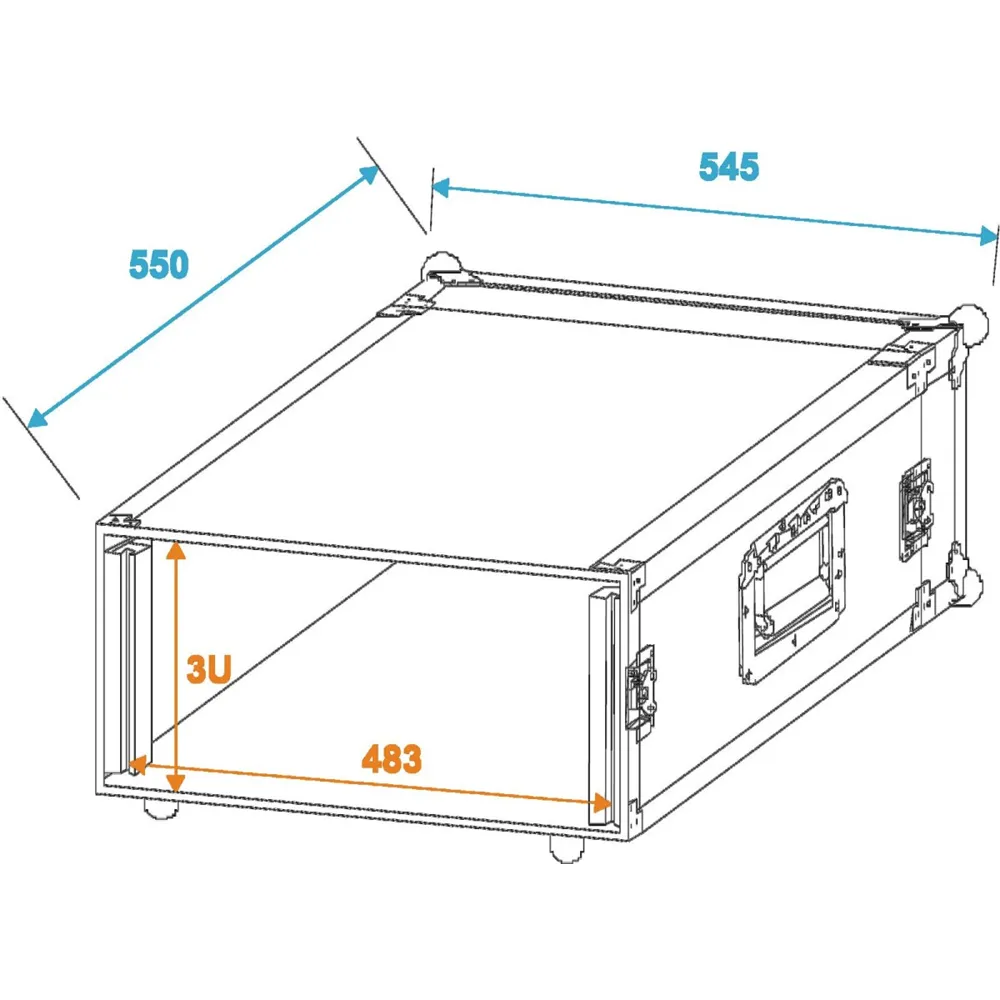 550

545

3U

483