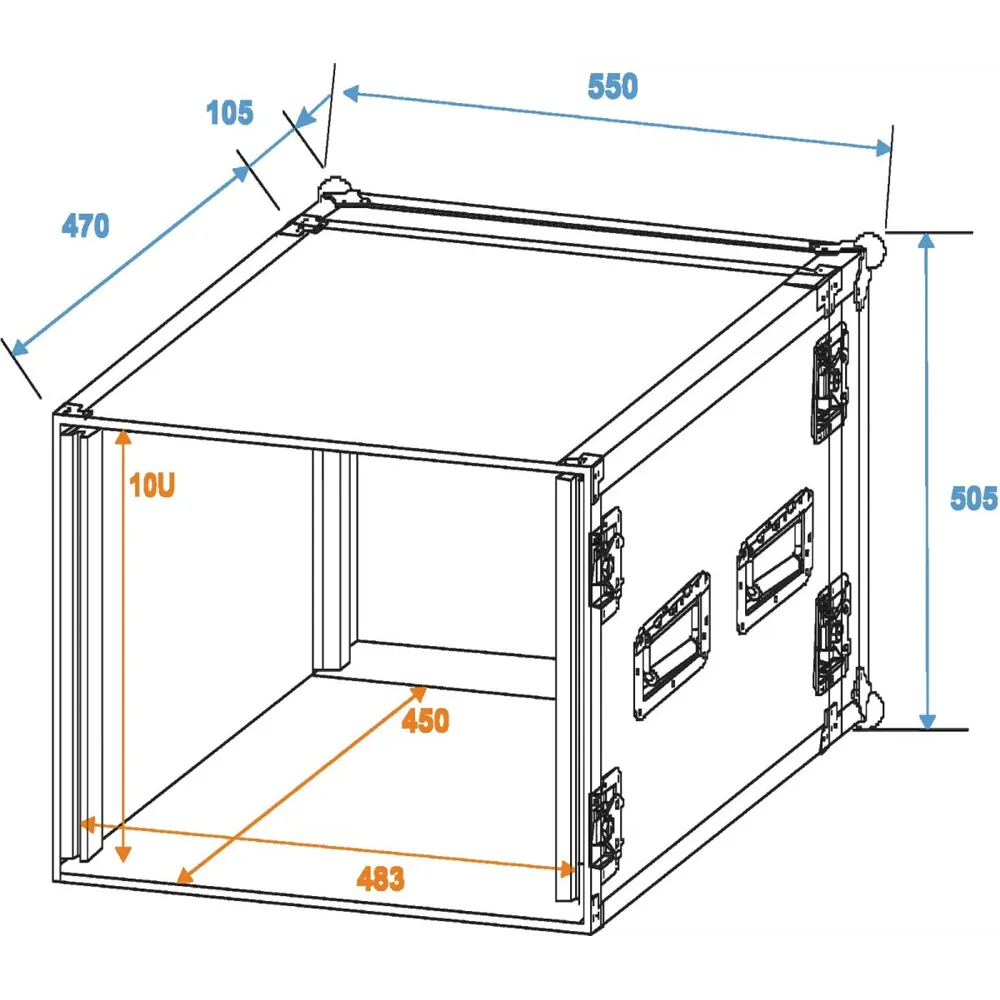 105
550
470
505
10U
450
483