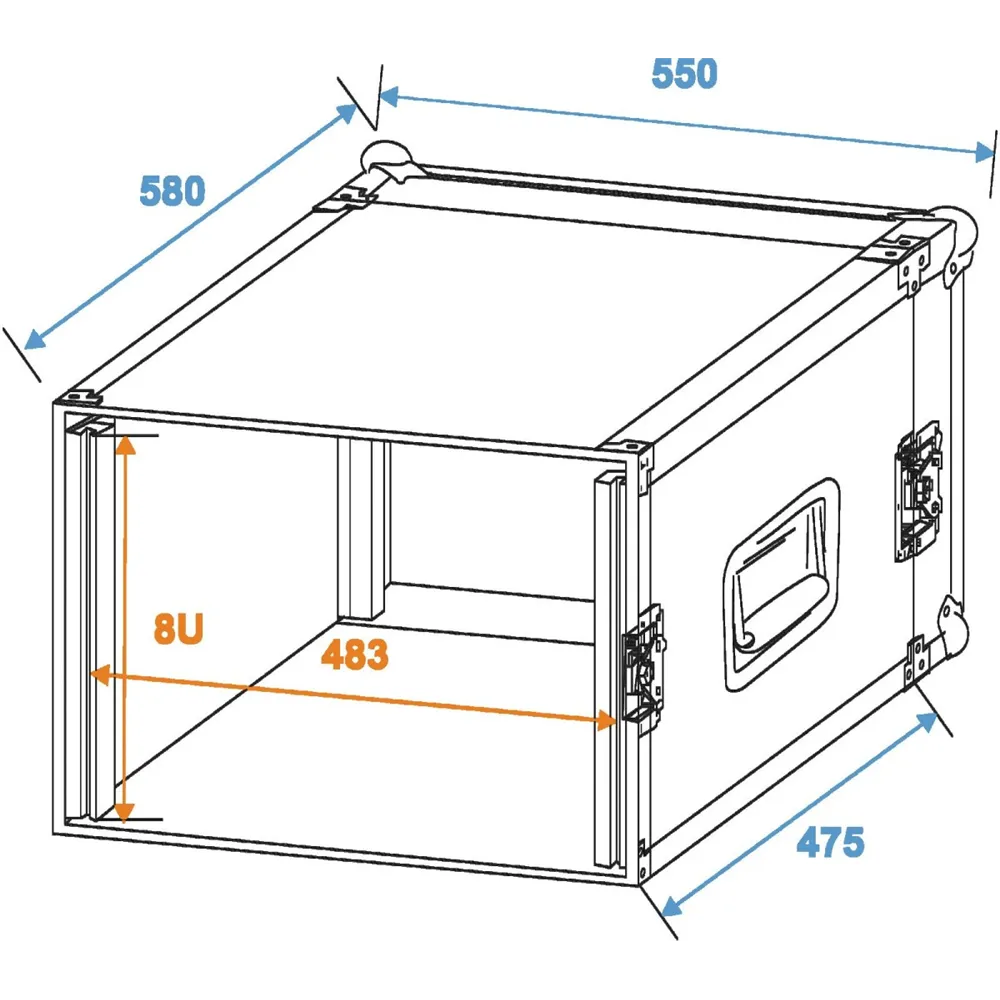 550

580

8U

483

475