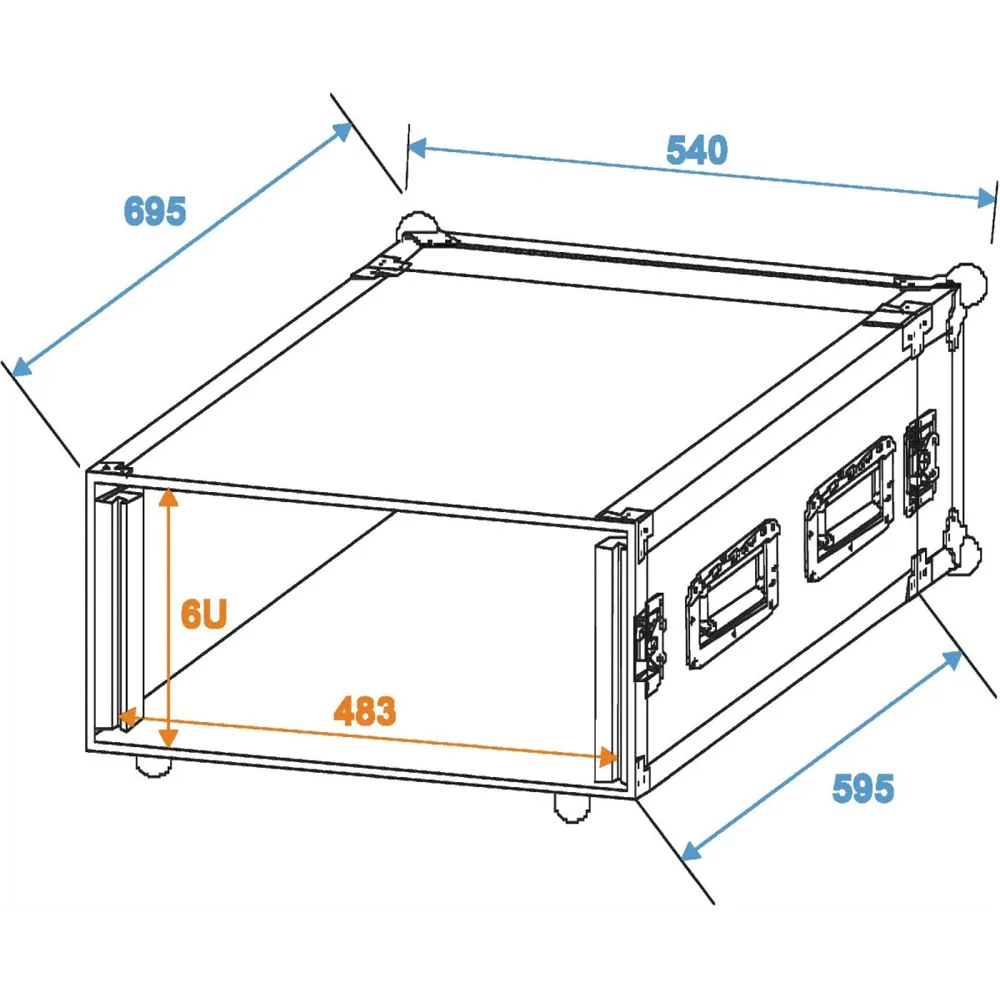 695

540

6U

483

595