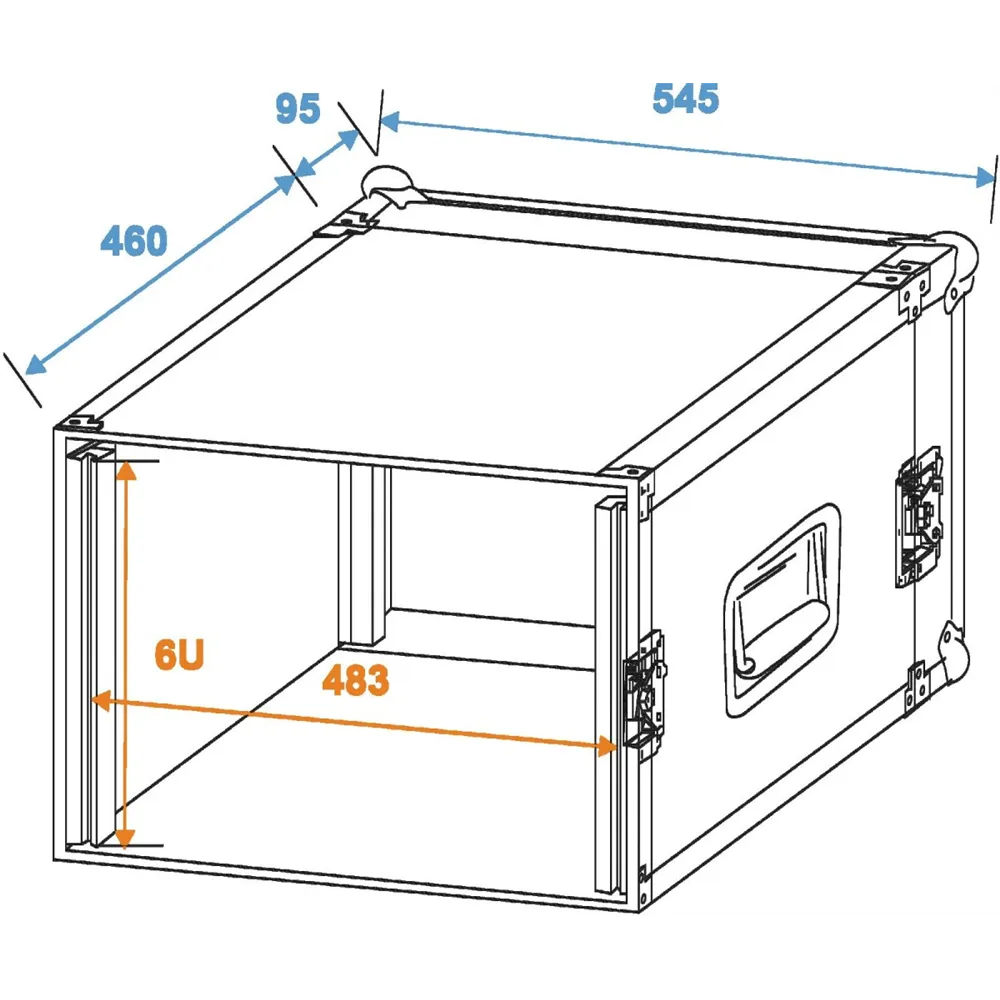 95
545
460
6U
483