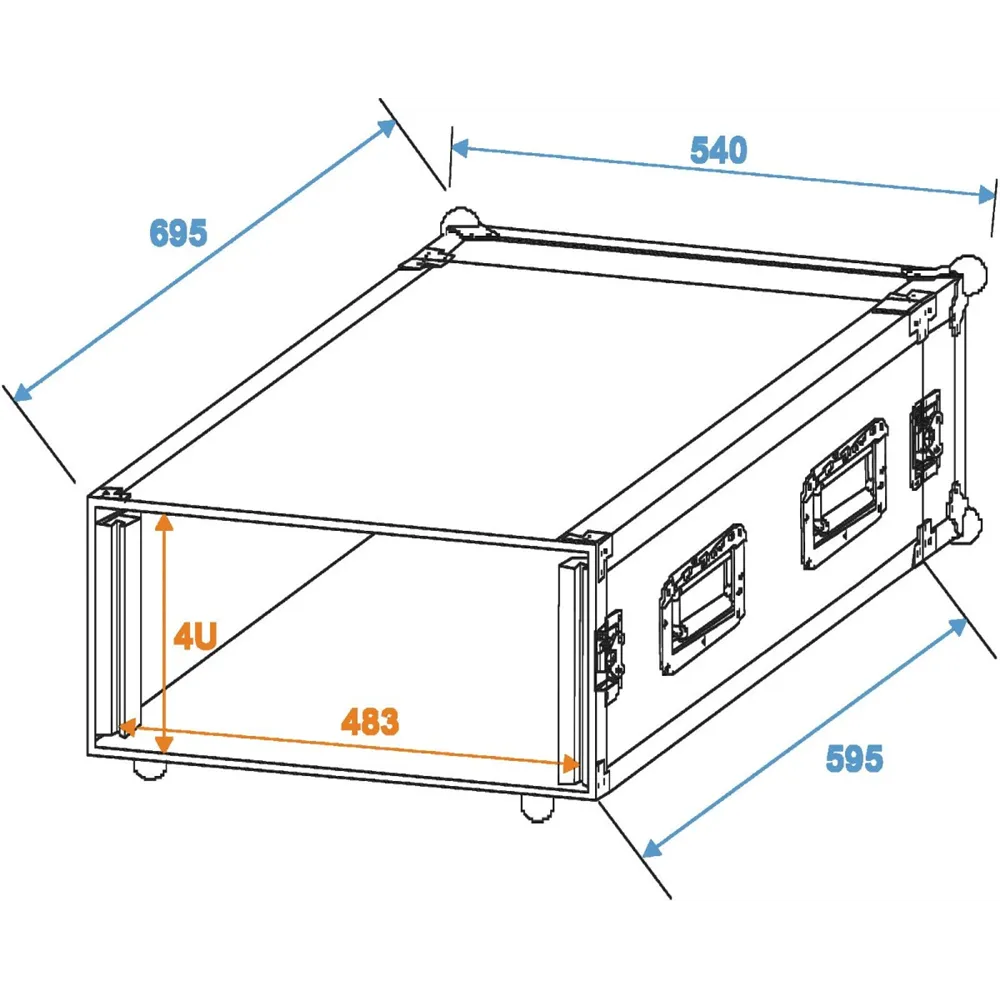 695

540

4U

483

595