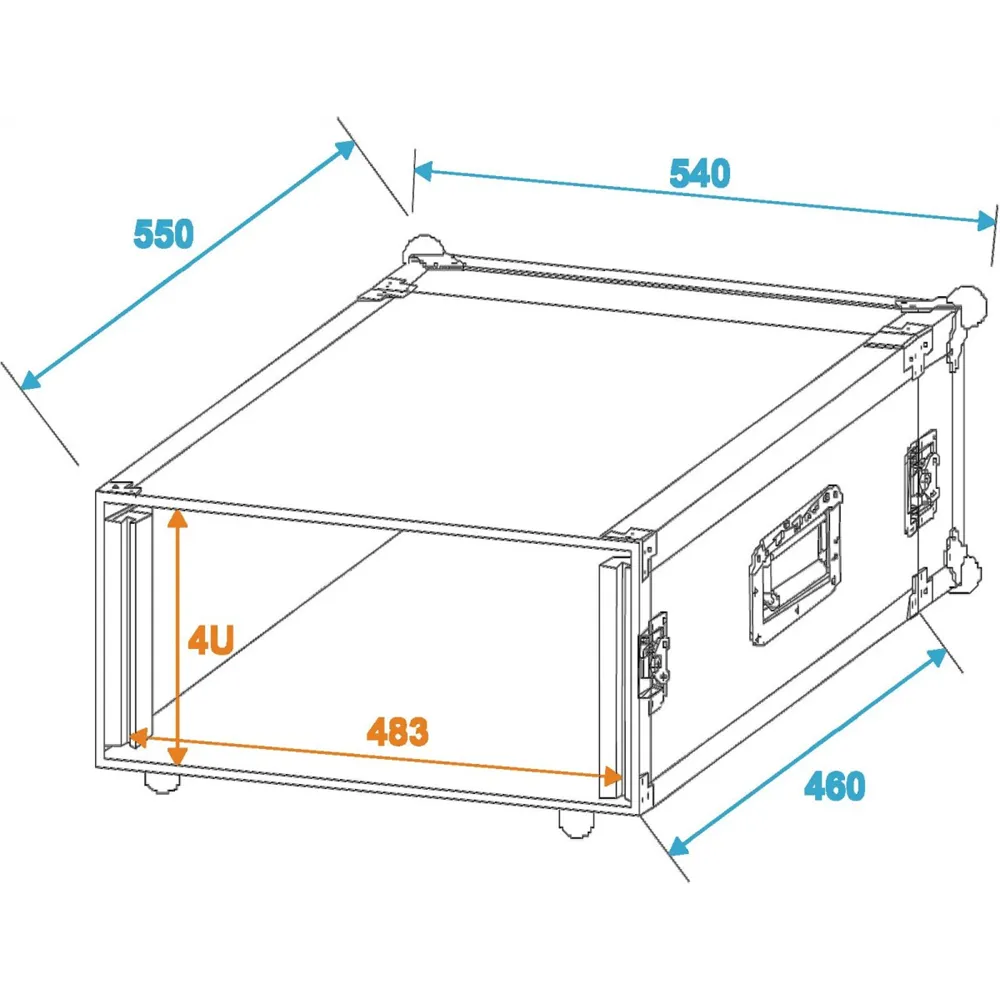 550

540

4U

483

460