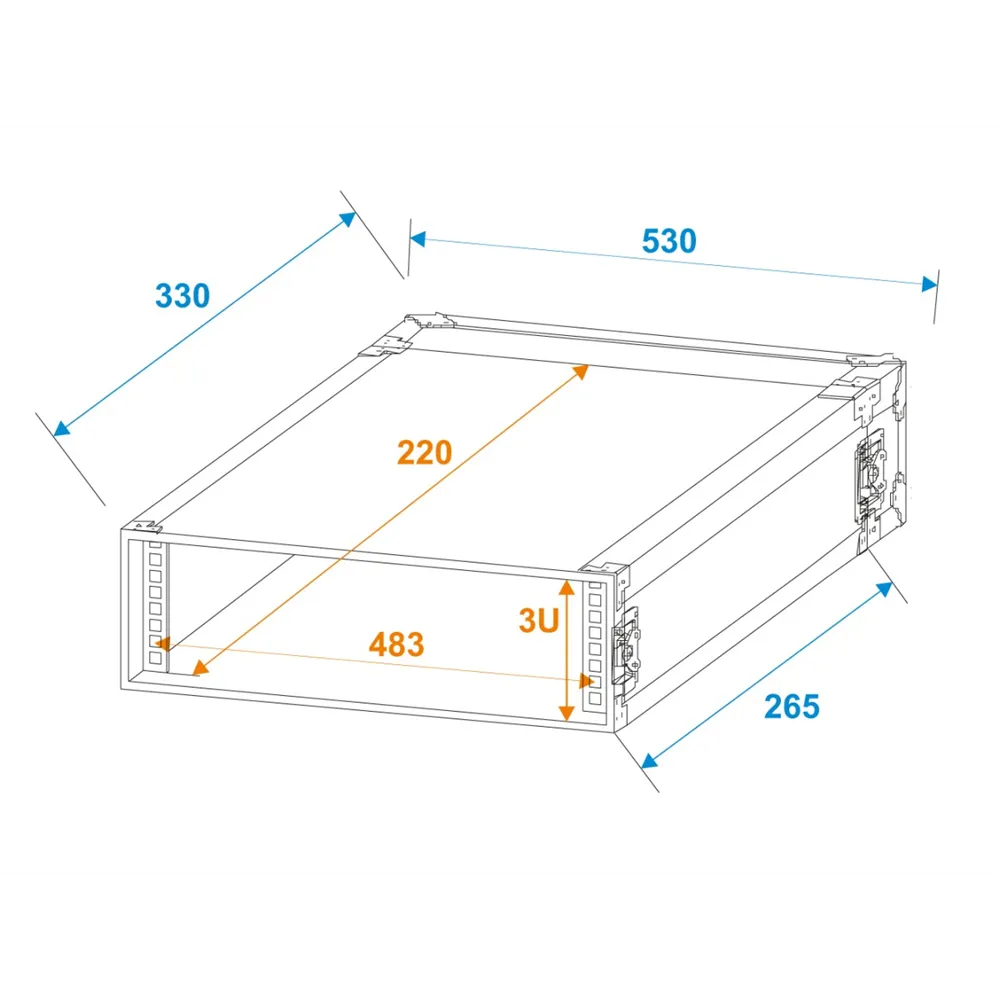 330

530

220

3U

483

265