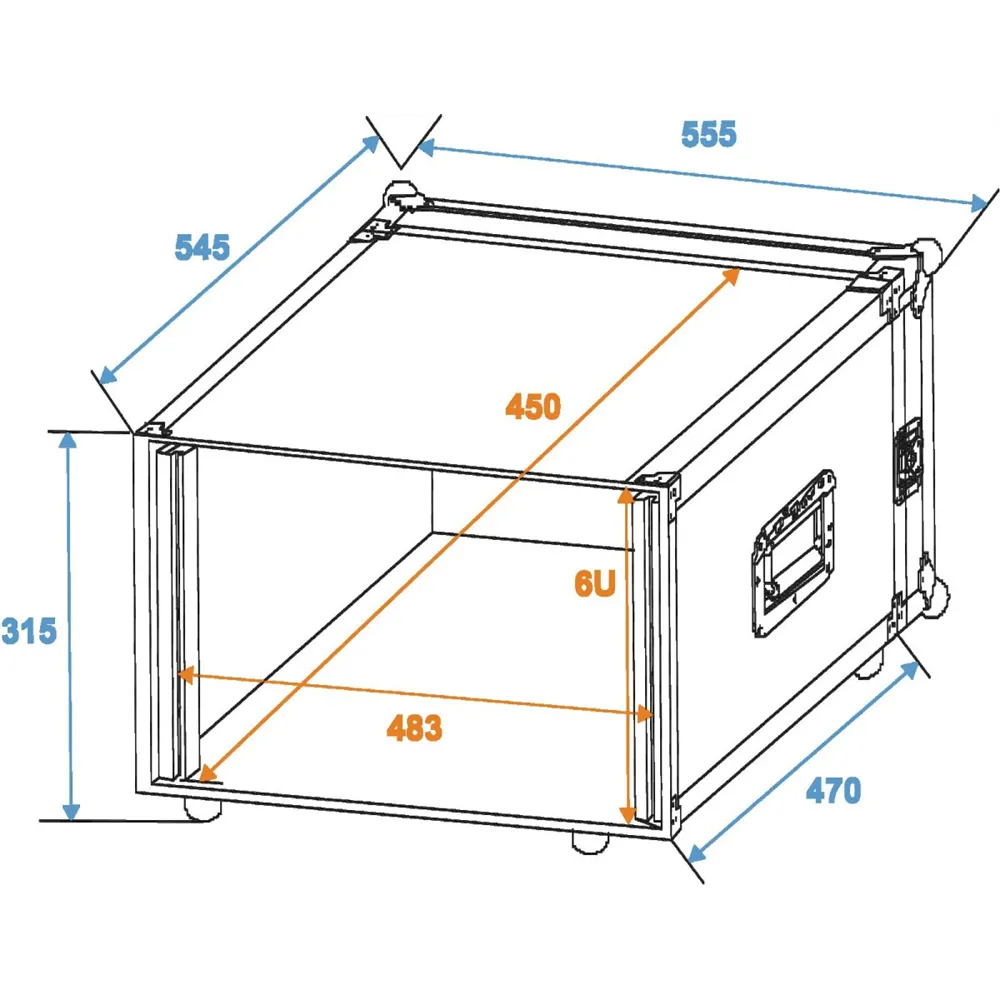 555

545

450

6U

315

483

470