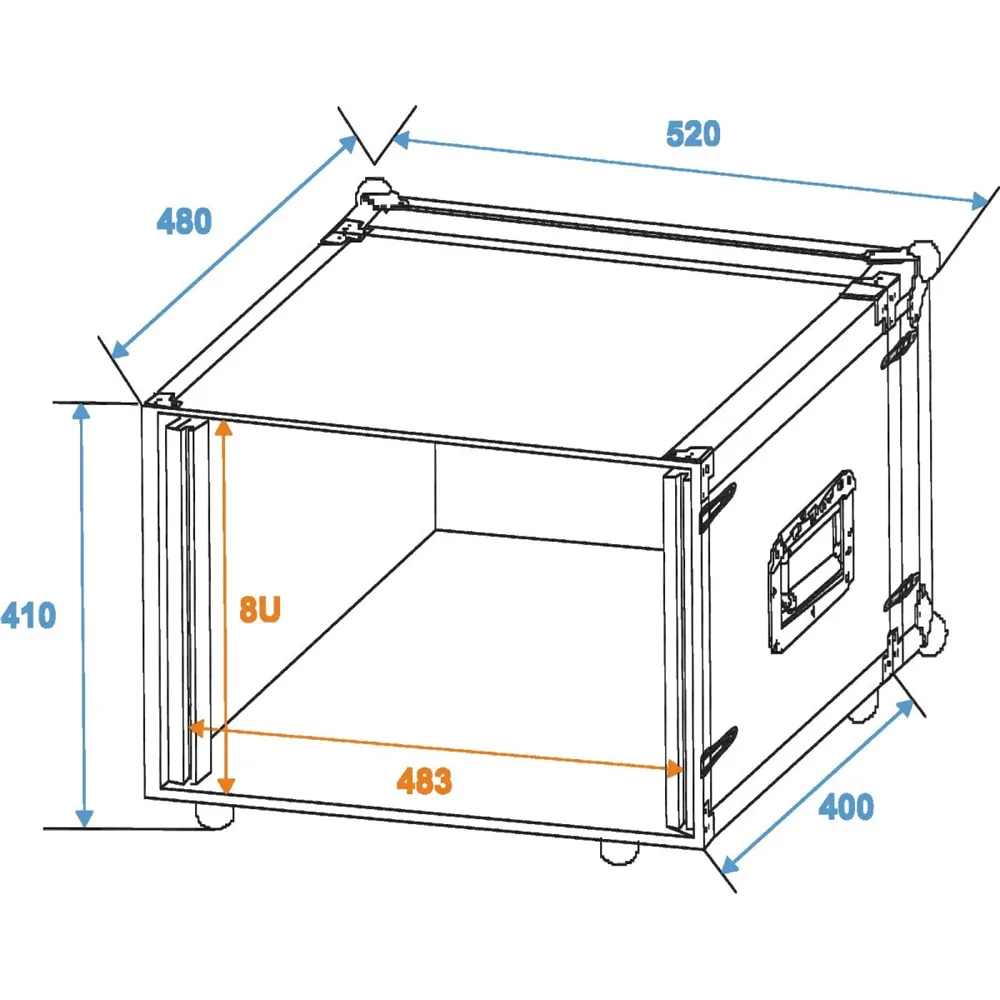 520

480

410

8U

483

400