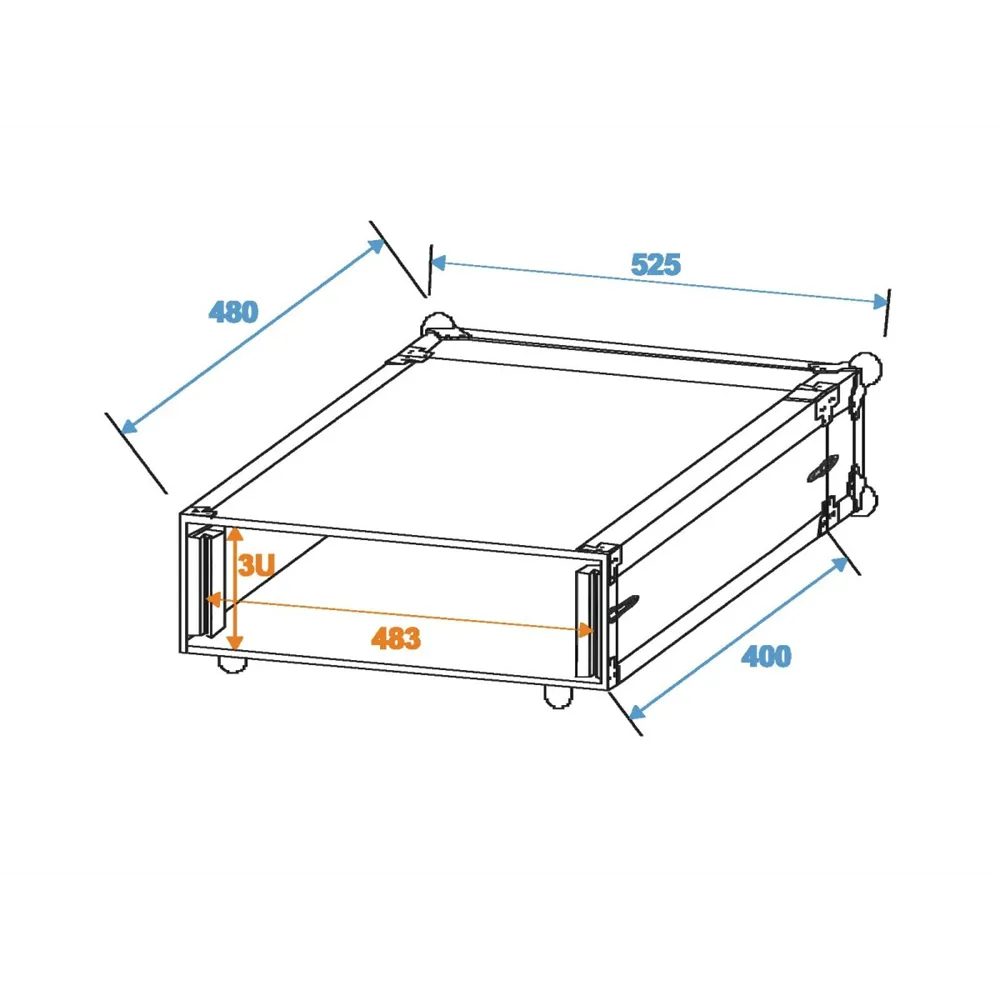 480

525

3U

483

400