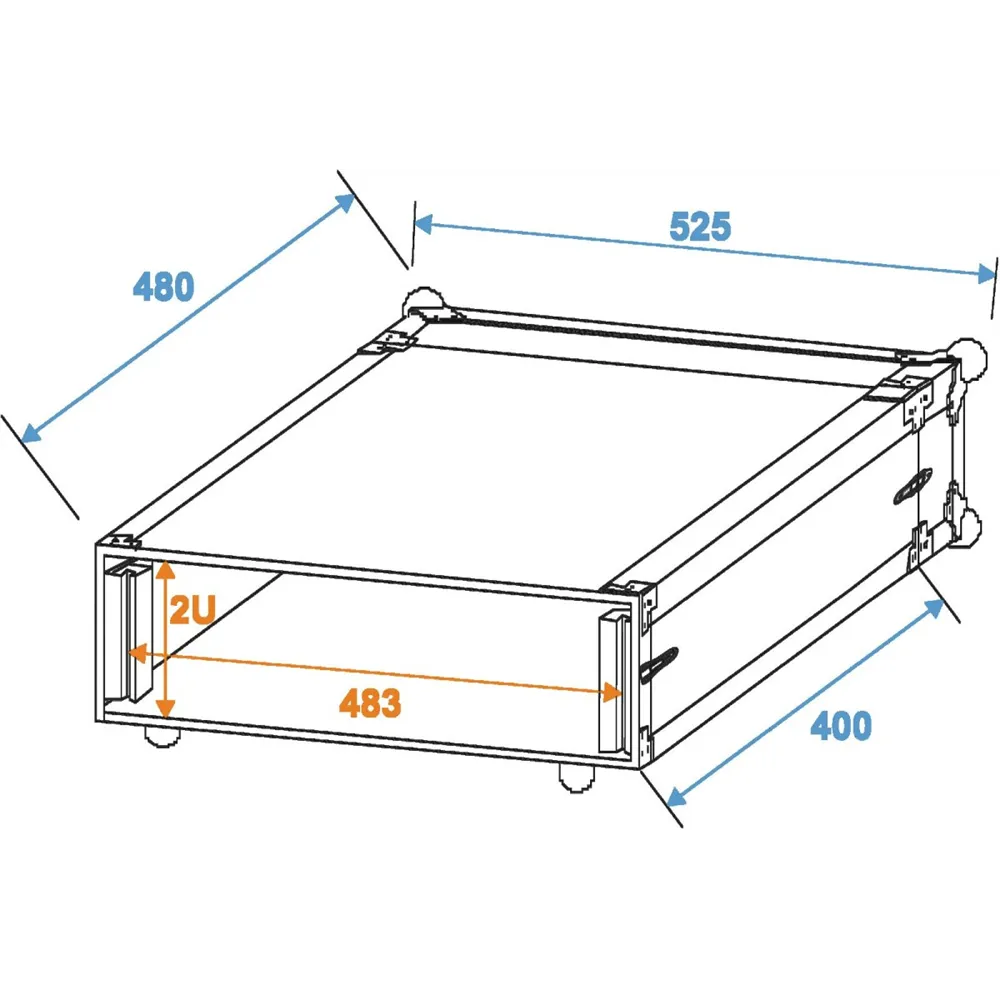 480

525

2U

483

400