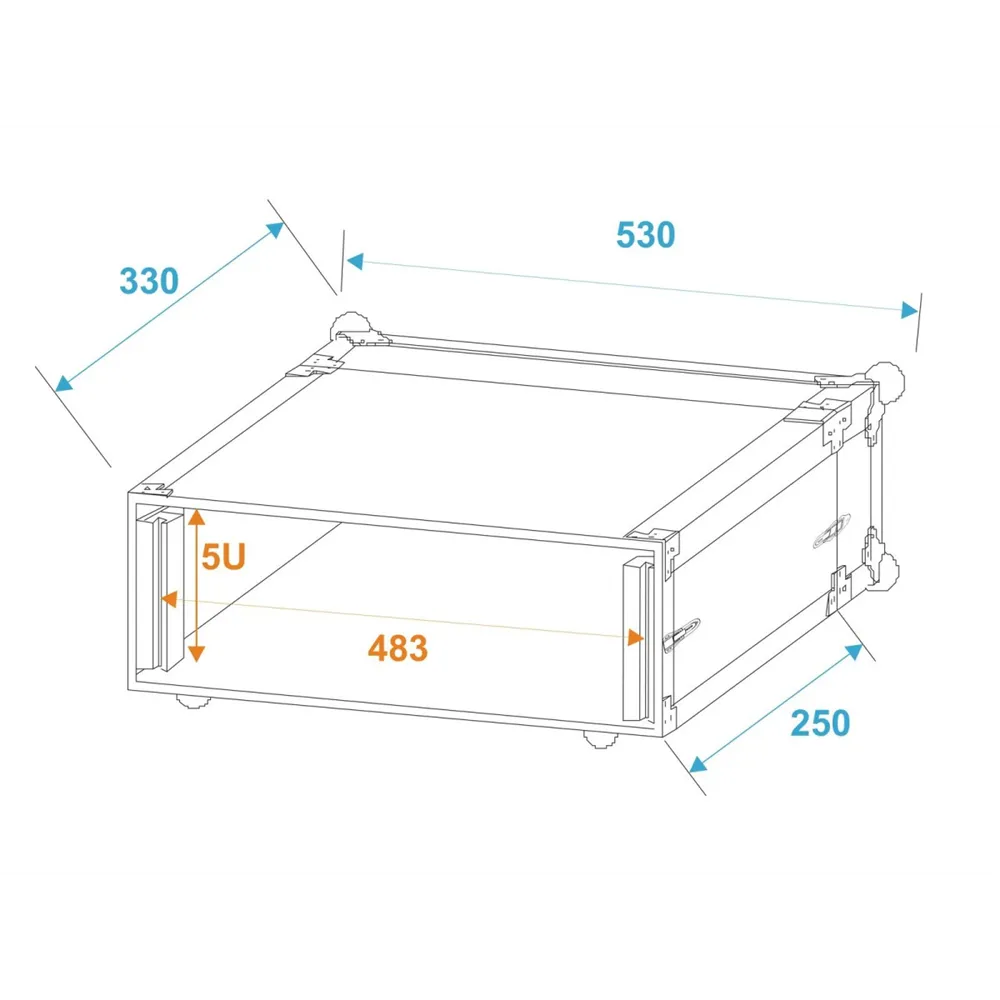 330

530

5U

483

250