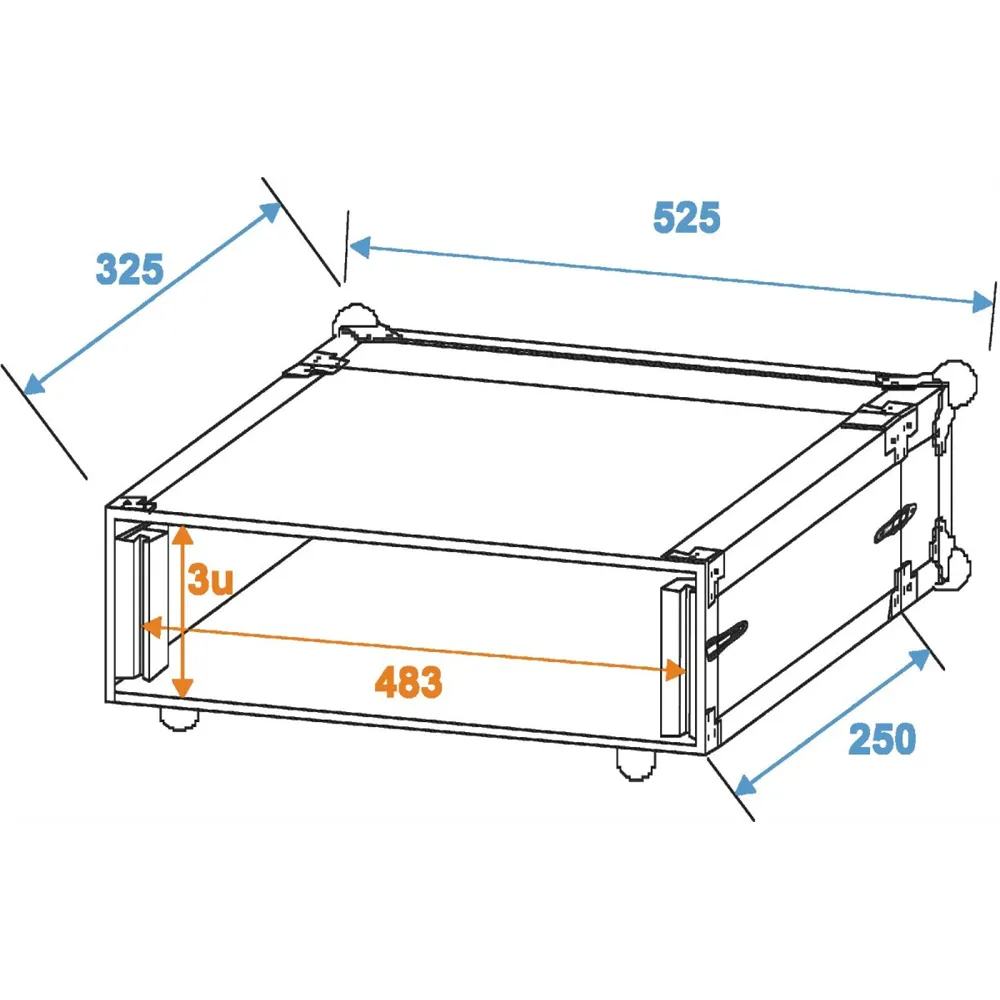 325

525

3u

483

250