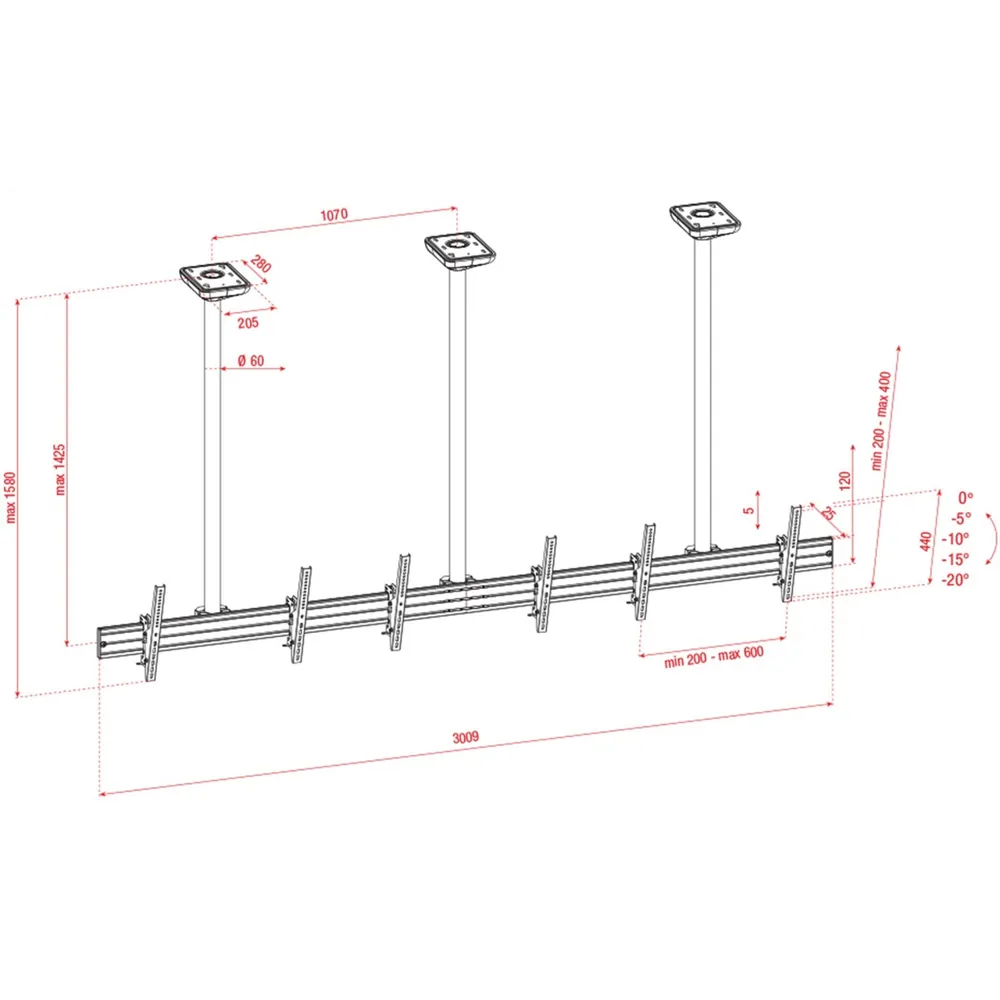 1070
280
205
Ø 60
max 1580
max 1425
min 200 - max 400
120
5
25
440
0°
-5°
-10°
-15°
-20°
min 200 - max 600
3009