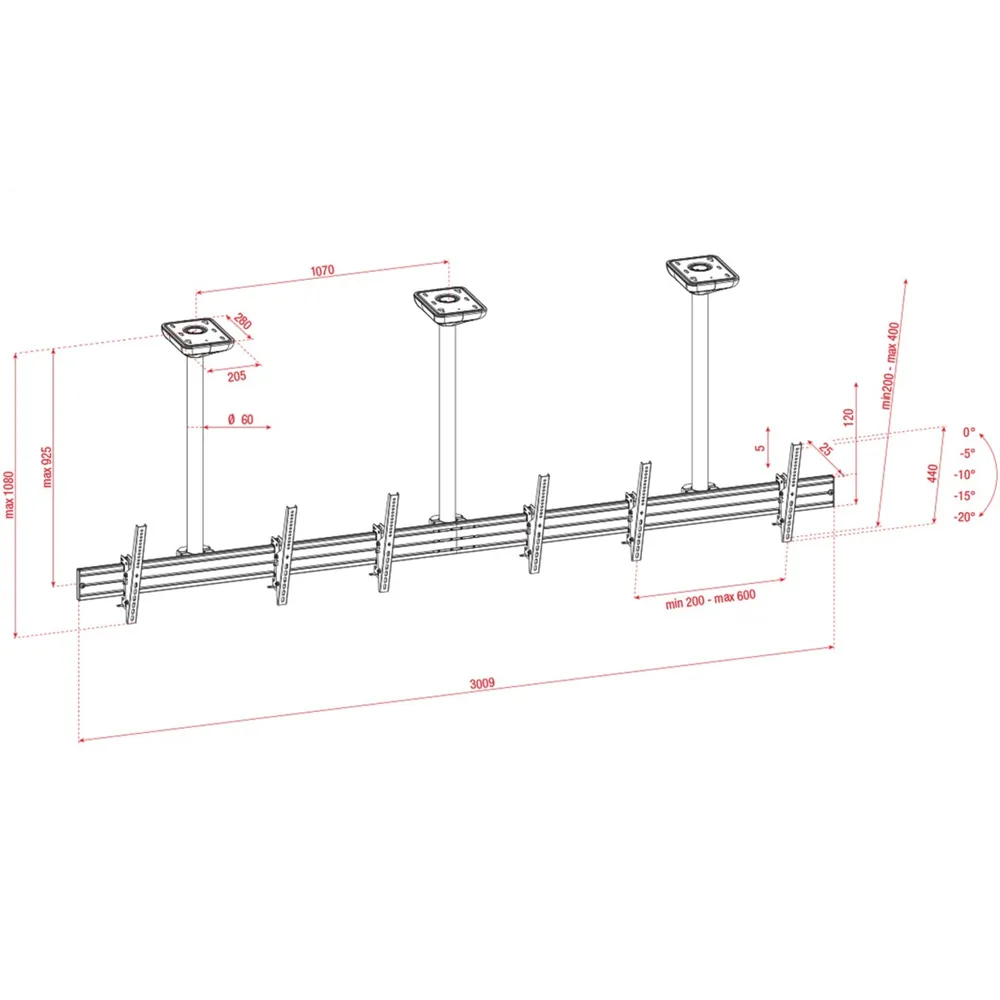 1070

280

205

Ø 60

max 1080

max 925

5

25

120

min200 - max 400

440

0°
-5°
-10°
-15°
-20°

min 200 - max 600

3009